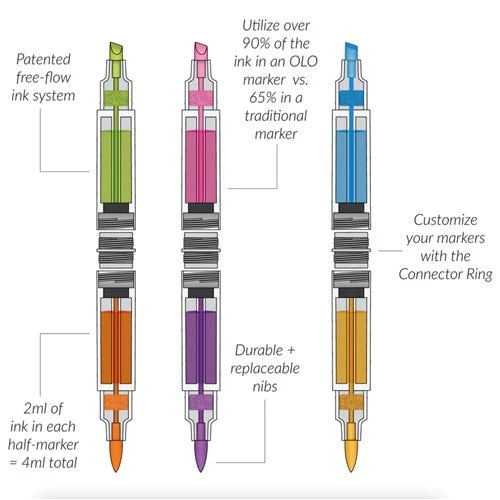 Patented free-flow ink system

Utilize over 90% of the ink in an OLO marker vs. 65% in a traditional marker

Customize your markers with the Connector Ring

2ml of ink in each half-marker = 4ml total

Durable + replaceable nibs